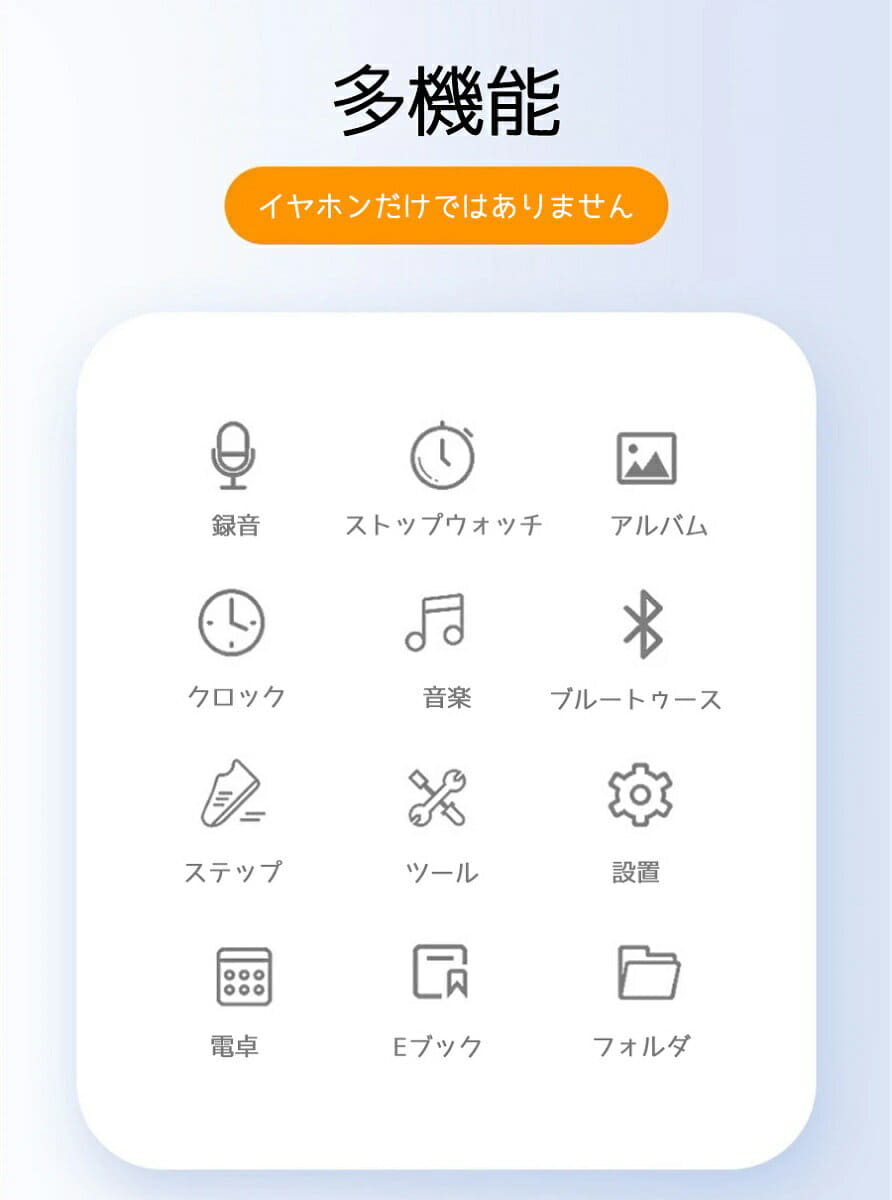 多機能

イヤホンだけではありません

録音

ストップウォッチ

アルバム

クロック

音楽

ブルートゥース

ステップ

ツール

設置

電卓

Eブック

フォルダ